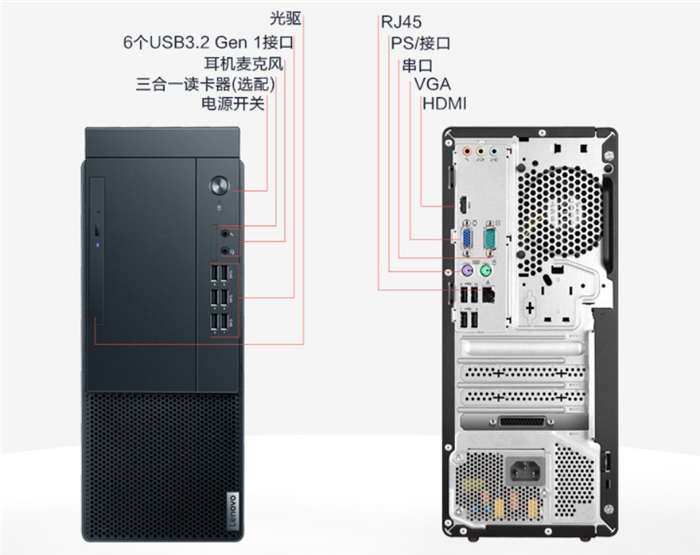 光驱
6个USB3.2 Gen 1接口
耳机麦克风
三合一读卡器(选配)
电源开关

RJ45
PS/接口
串口
VGA
HDMI

Lenovo